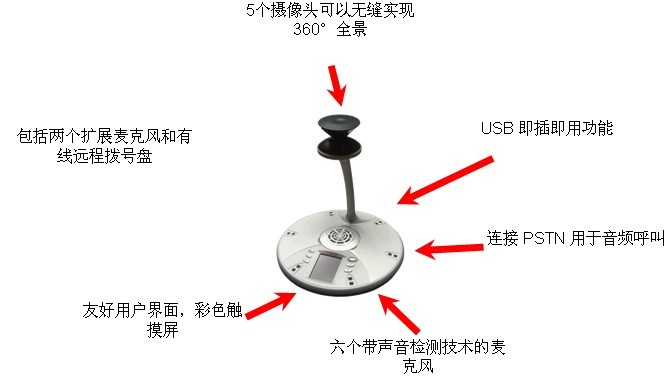 5个摄像头可以无缝实现 360° 全景

包括两个扩展麦克风和有线远程拨号盘

USB 即插即用功能

连接 PSTN 用于音频呼叫

友好用户界面，彩色触摸屏

六个带声音检测技术的麦克风